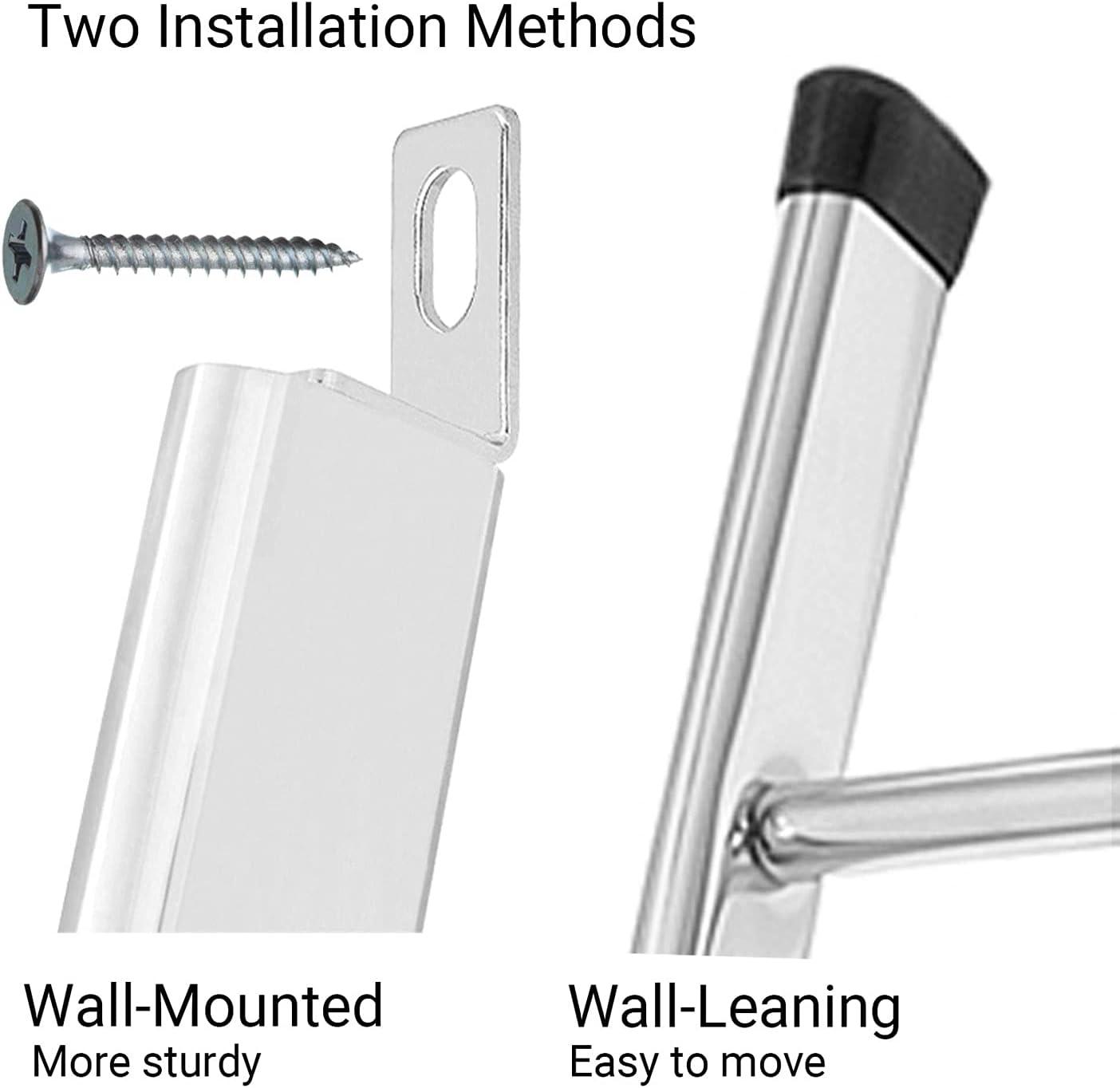 Two Installation Methods

Wall-Mounted
More sturdy

Wall-Leaning
Easy to move